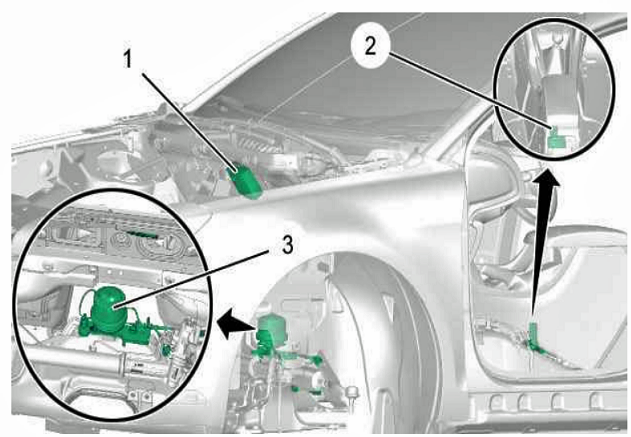 1
2
3