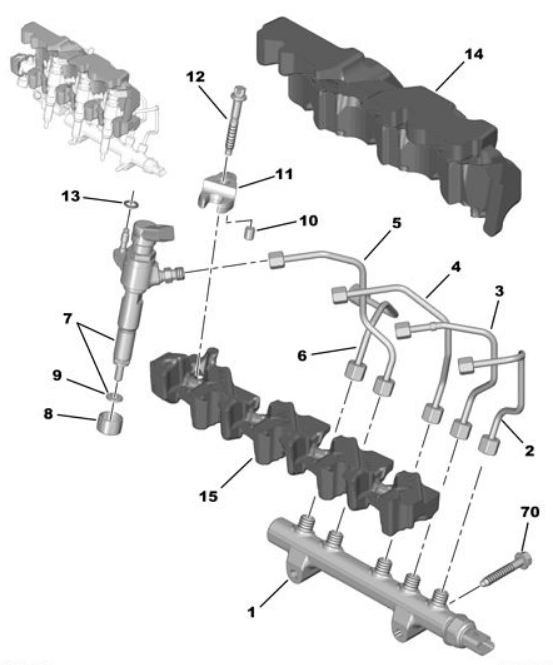 14
12
11
13
10
5
4
3
7
6
9
8
2
15
70
1