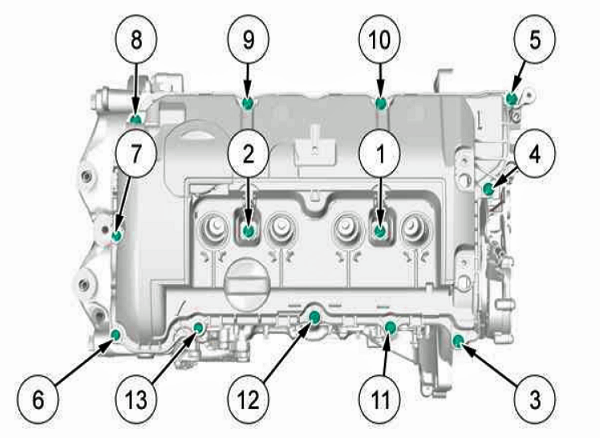 8
9
10
5
7
2
1
4
6
13
12
11
3