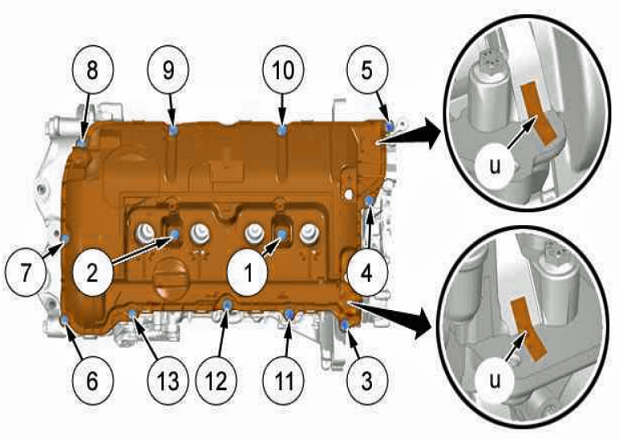 8
9
10
5
u
7
2
1
4
u
6
13
12
11
3