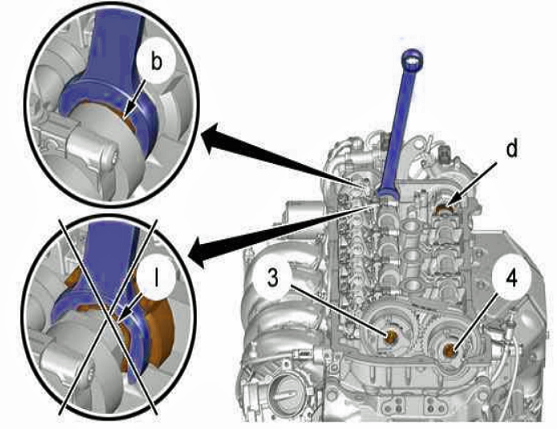 b

d

l

3

4