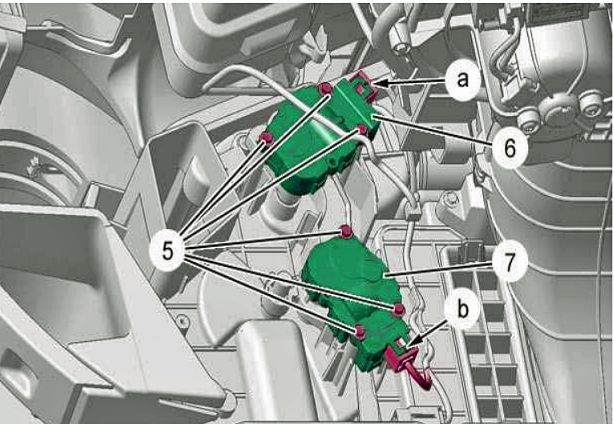 a
6
5
7
b