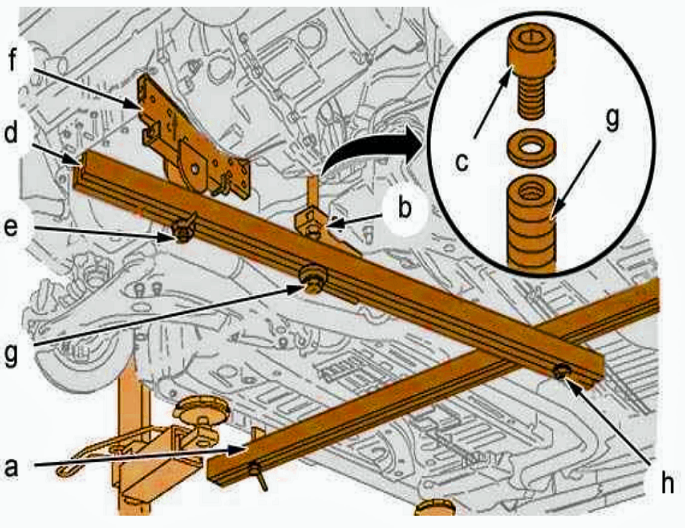 f
d
e
g
a
b
c
g
h