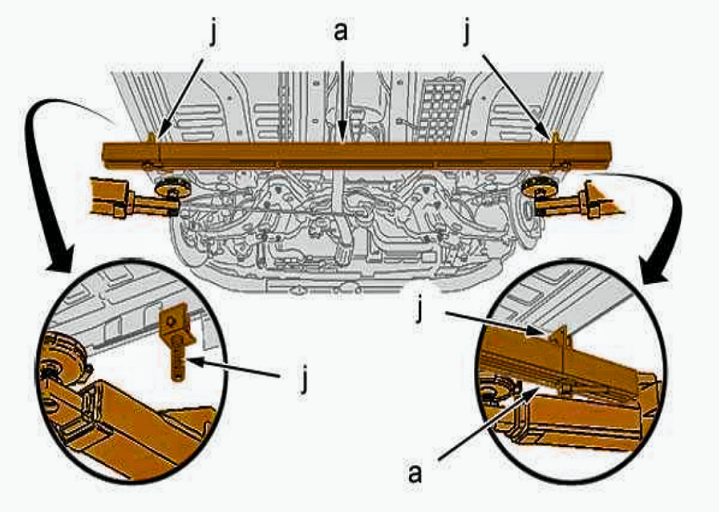 j
a
j
j
j
a