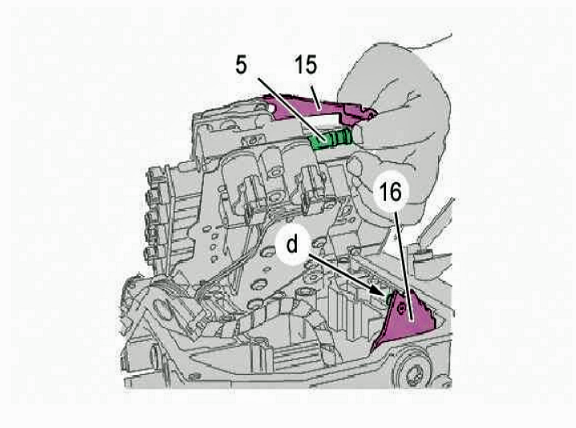 5
15
16
d