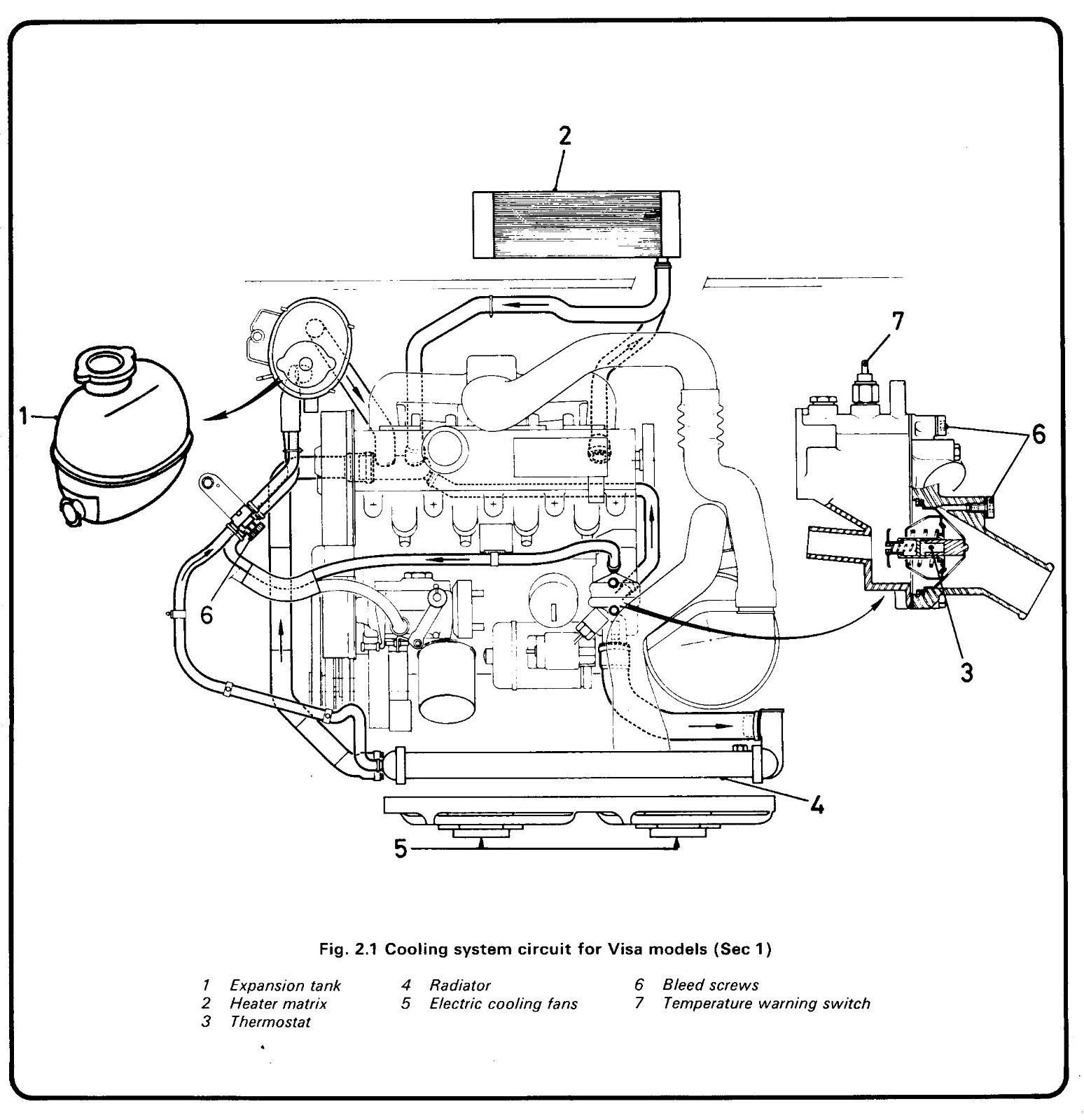 2

7

1

6

6

3

4

5

Fig. 2.1 Cooling system circuit for Visa models (Sec 1)

1 Expansion tank
2 Heater matrix
3 Thermostat
4 Radiator
5 Electric cooling fans
6 Bleed screws
7 Temperature warning switch