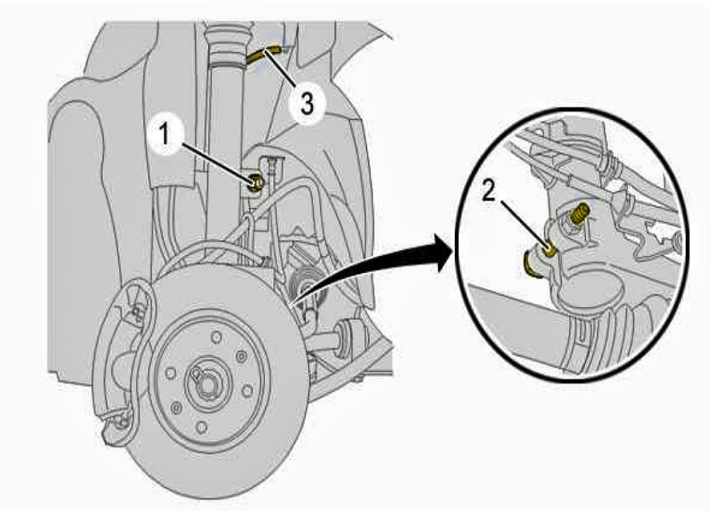 3
1
2