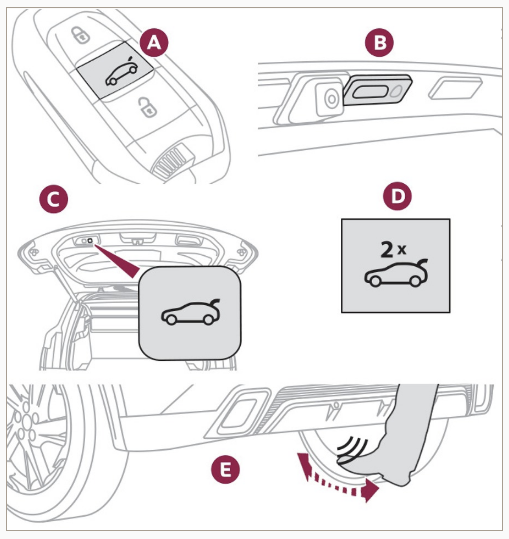 A

B

C

D

2 x

E