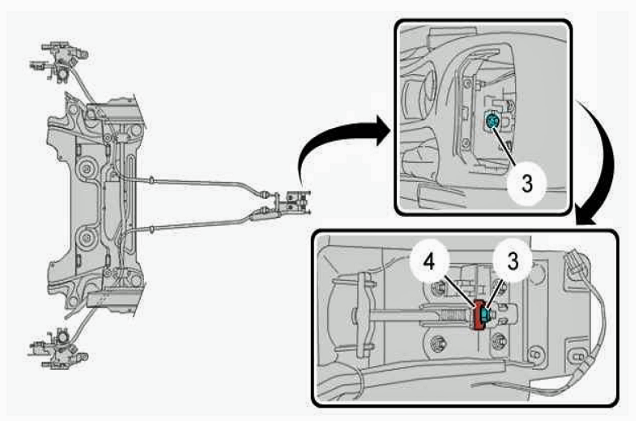 3

4

3