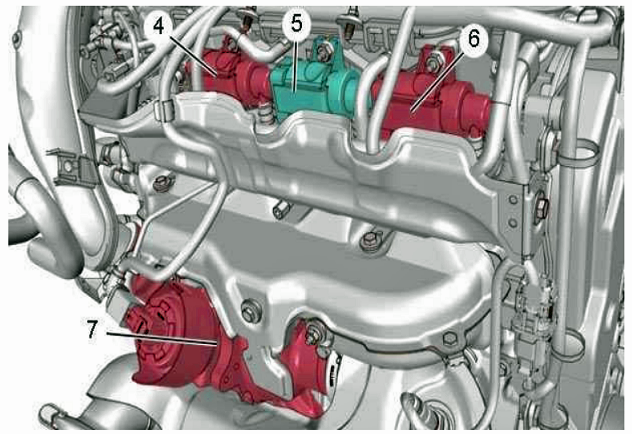 4
5
6
7