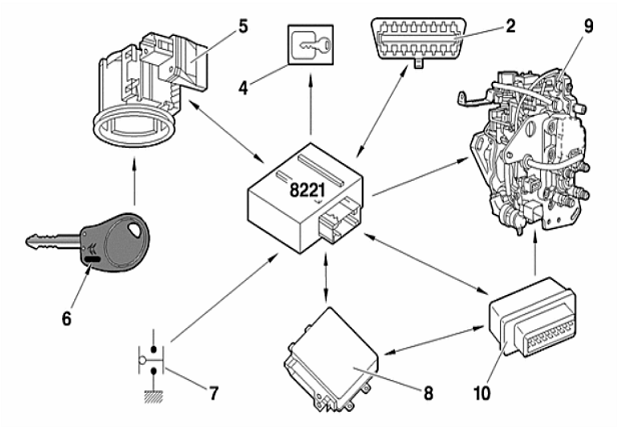 5
4
2
9
8221
6
7
8
10