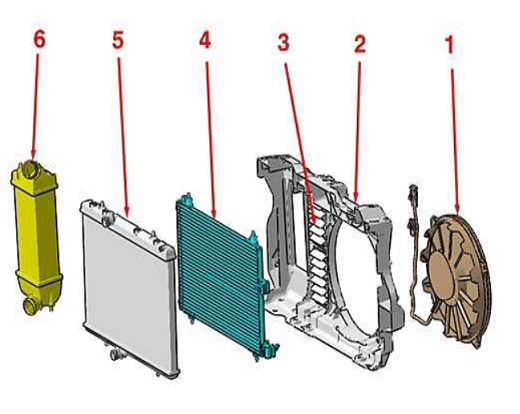 6
5
4
3
2
1